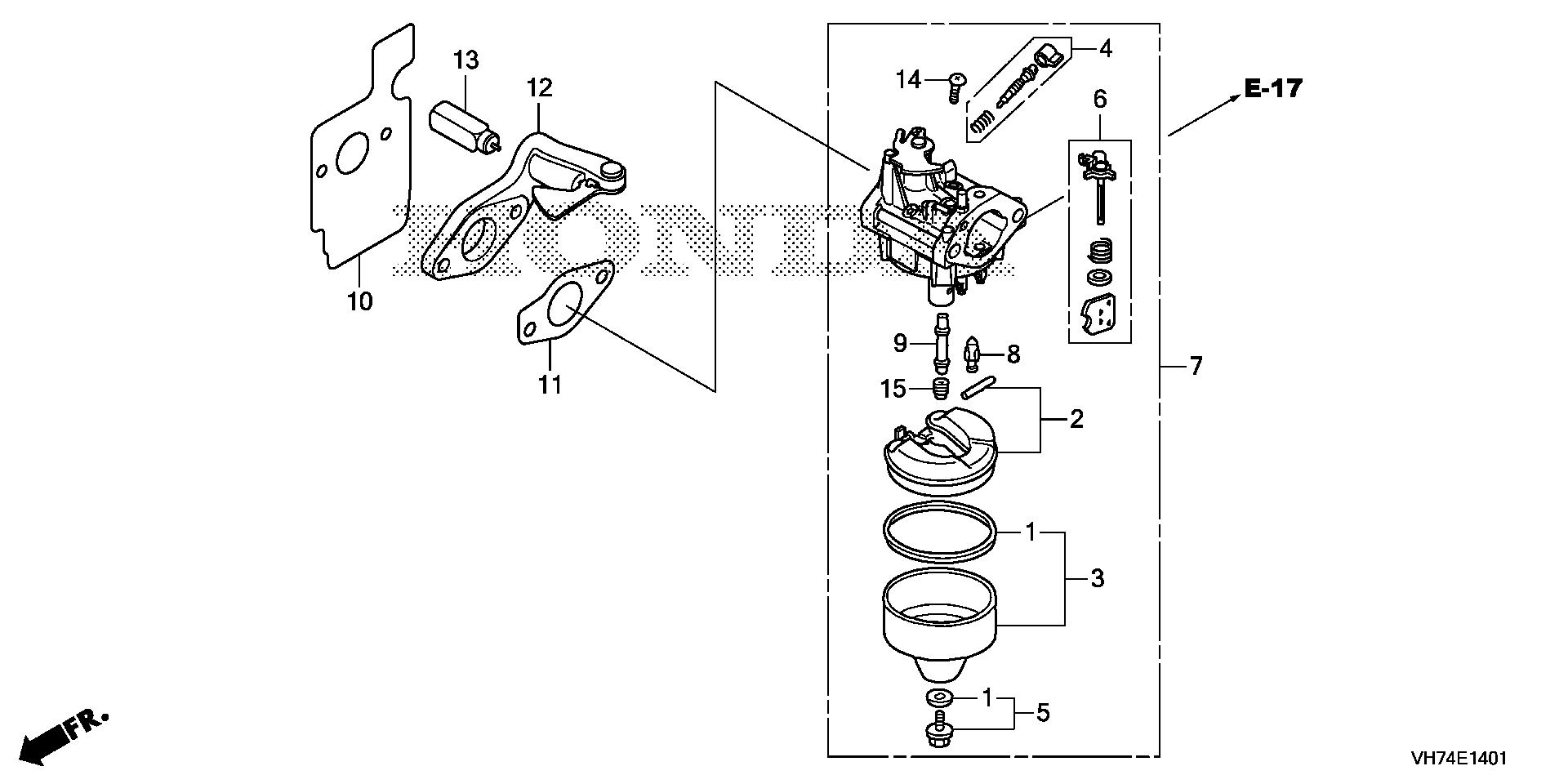 13
12
10
11
HONDA
14
4
E-17
6
9
8
15
7
2
1
3
1
5
FR.
VH74E1401